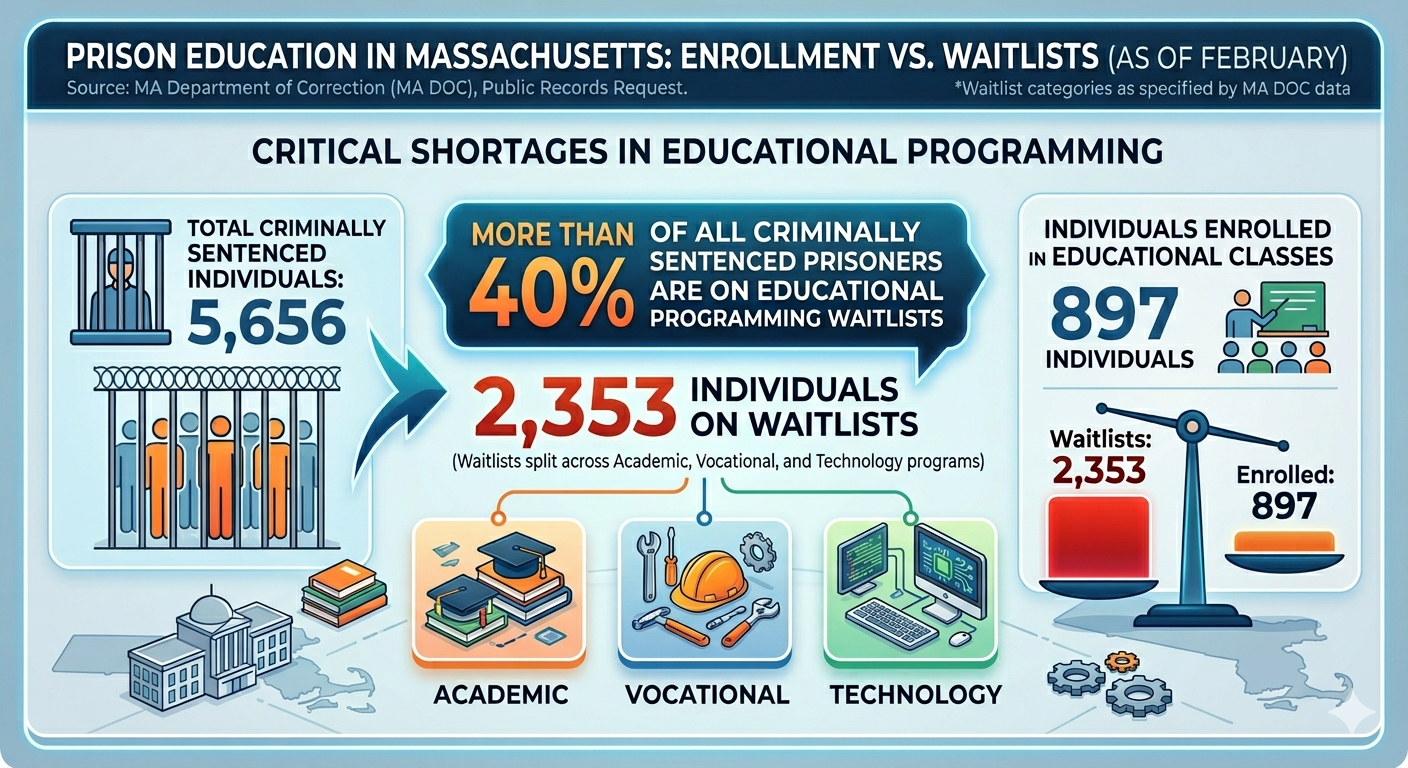 PRISON EDUCATION IN MASSACHUSETTS: ENROLLMENT VS. WAITLISTS (AS OF FEBRUARY)
Source: MA Department of Correction (MA DOC), Public Records Request.
*Waitlist categories as specified by MA DOC data

CRITICAL SHORTAGES IN EDUCATIONAL PROGRAMMING

TOTAL CRIMINALLY SENTENCED INDIVIDUALS:
5,656

MORE THAN 40% OF ALL CRIMINALLY SENTENCED PRISONERS ARE ON EDUCATIONAL PROGRAMMING WAITLISTS

2,353 INDIVIDUALS ON WAITLISTS
(Waitlists split across Academic, Vocational, and Technology programs)

ACADEMIC
VOCATIONAL
TECHNOLOGY

INDIVIDUALS ENROLLED IN EDUCATIONAL CLASSES
897
INDIVIDUALS

Waitlists:
2,353
Enrolled:
897